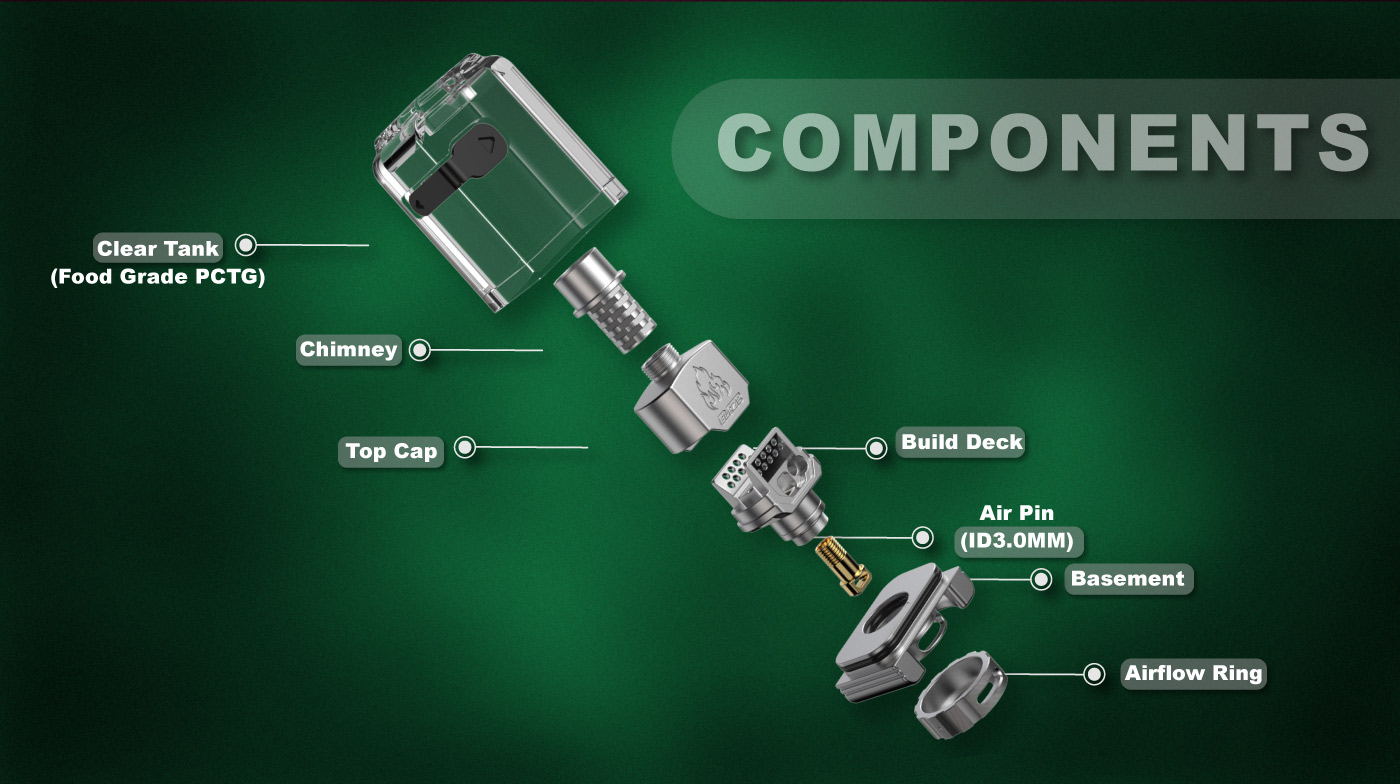 COMPONENTS

Clear Tank
(Food Grade PCTG)

Chimney

Top Cap

Build Deck

Air Pin
(ID3.0MM)

Basement

Airflow Ring