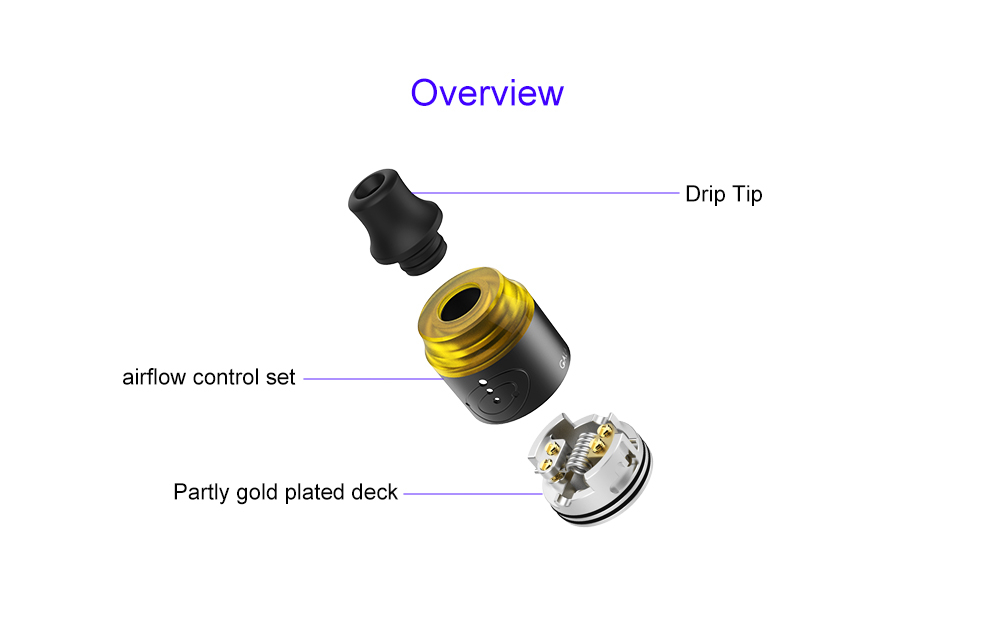 Overview

Drip Tip

airflow control set

Partly gold plated deck